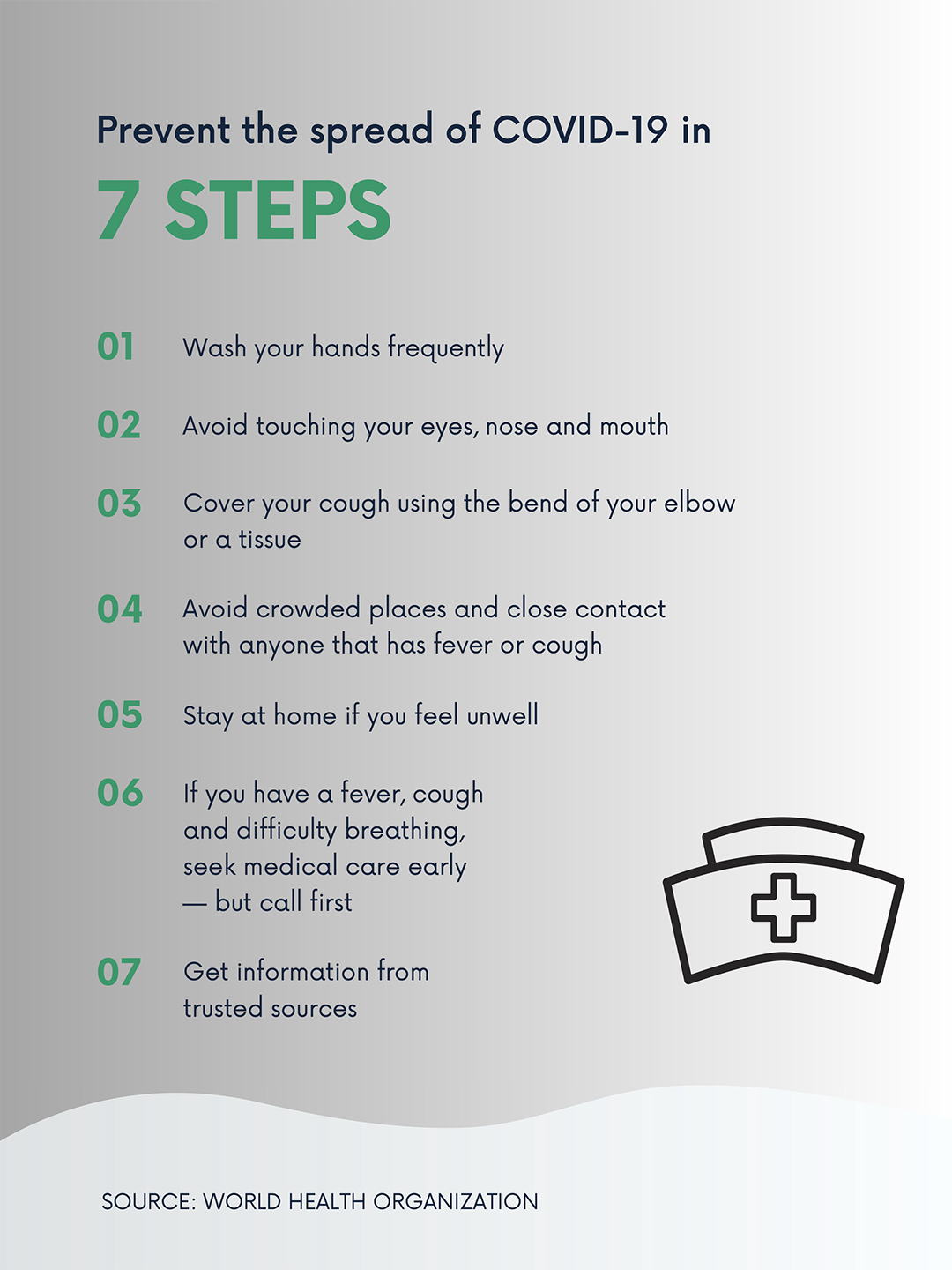 Prevent the spread of COVID-19 in

7 STEPS

01 Wash your hands frequently

02 Avoid touching your eyes, nose and mouth

03 Cover your cough using the bend of your elbow or a tissue

04 Avoid crowded places and close contact with anyone that has fever or cough

05 Stay at home if you feel unwell

06 If you have a fever, cough and difficulty breathing, seek medical care early — but call first

07 Get information from trusted sources

SOURCE: WORLD HEALTH ORGANIZATION